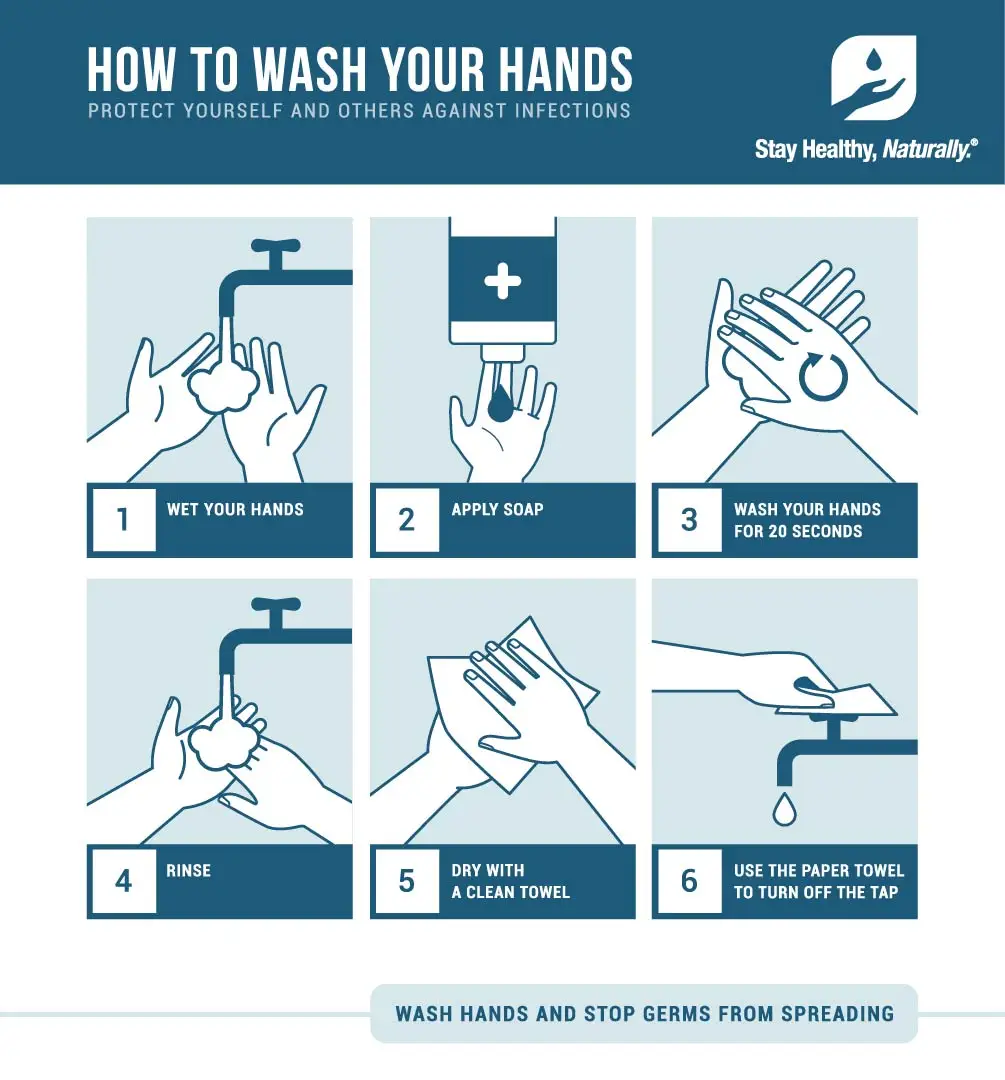 HOW TO WASH YOUR HANDS
PROTECT YOURSELF AND OTHERS AGAINST INFECTIONS

Stay Healthy, Naturally.®

1 WET YOUR HANDS

2 APPLY SOAP

3 WASH YOUR HANDS FOR 20 SECONDS

4 RINSE

5 DRY WITH A CLEAN TOWEL

6 USE THE PAPER TOWEL TO TURN OFF THE TAP

WASH HANDS AND STOP GERMS FROM SPREADING